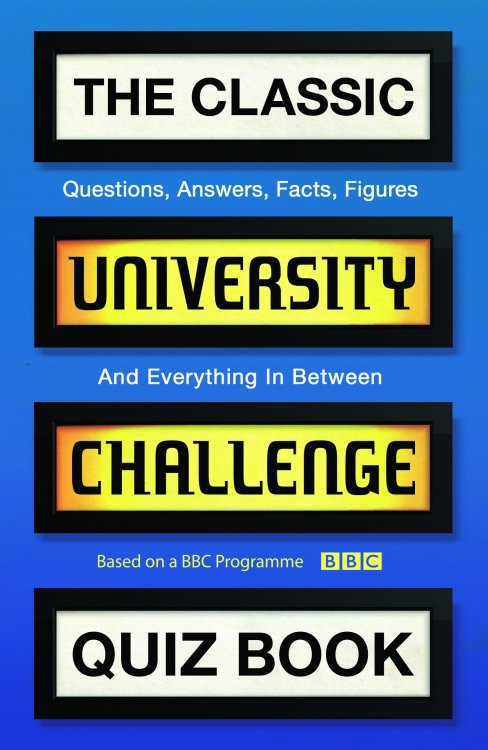 THE CLASSIC

Questions, Answers, Facts, Figures

UNIVERSITY

And Everything In Between

CHALLENGE

Based on a BBC Programme BBC

QUIZ BOOK